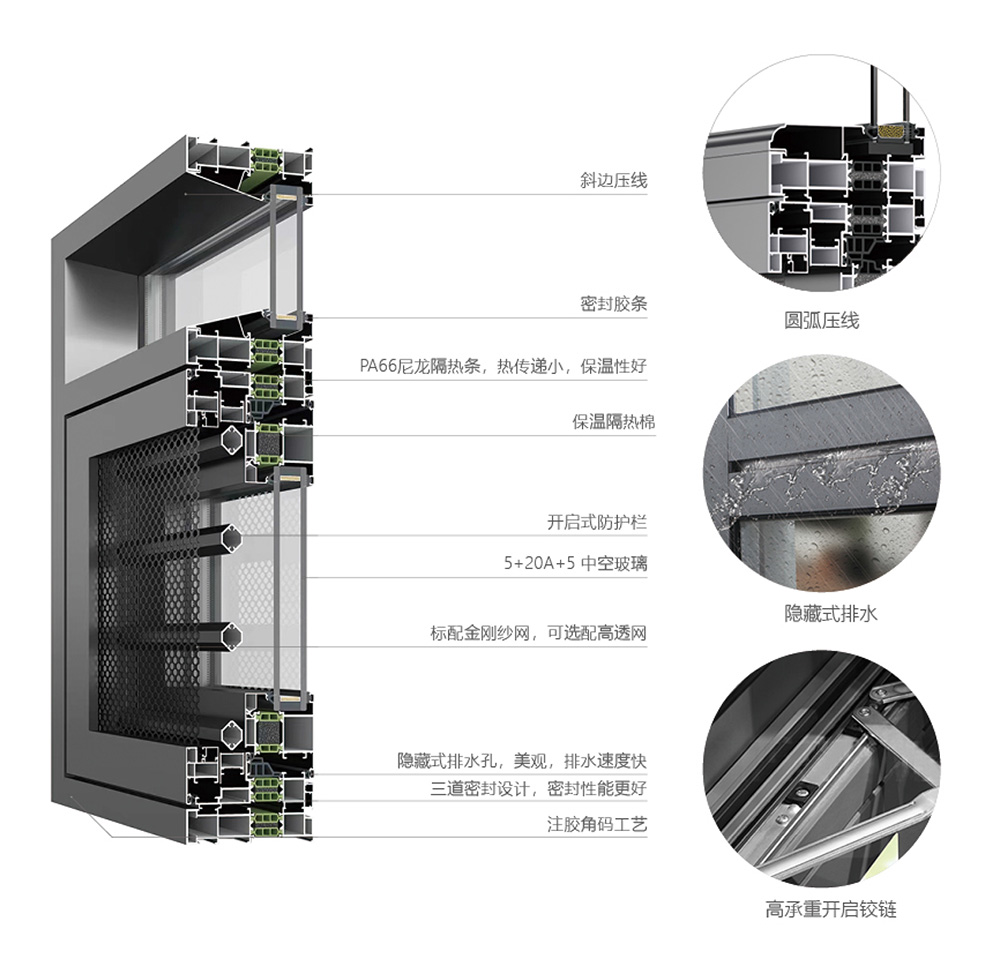 斜边压线

密封胶条

PA66尼龙隔热条，热传递小，保温性好

保温隔热棉

开启式防护栏

5+20A+5 中空玻璃

标配金刚纱网，可选配高透网

隐藏式排水孔，美观，排水速度快

三道密封设计，密封性能更好

注胶角码工艺

圆弧压线

隐藏式排水

高承重开启铰链