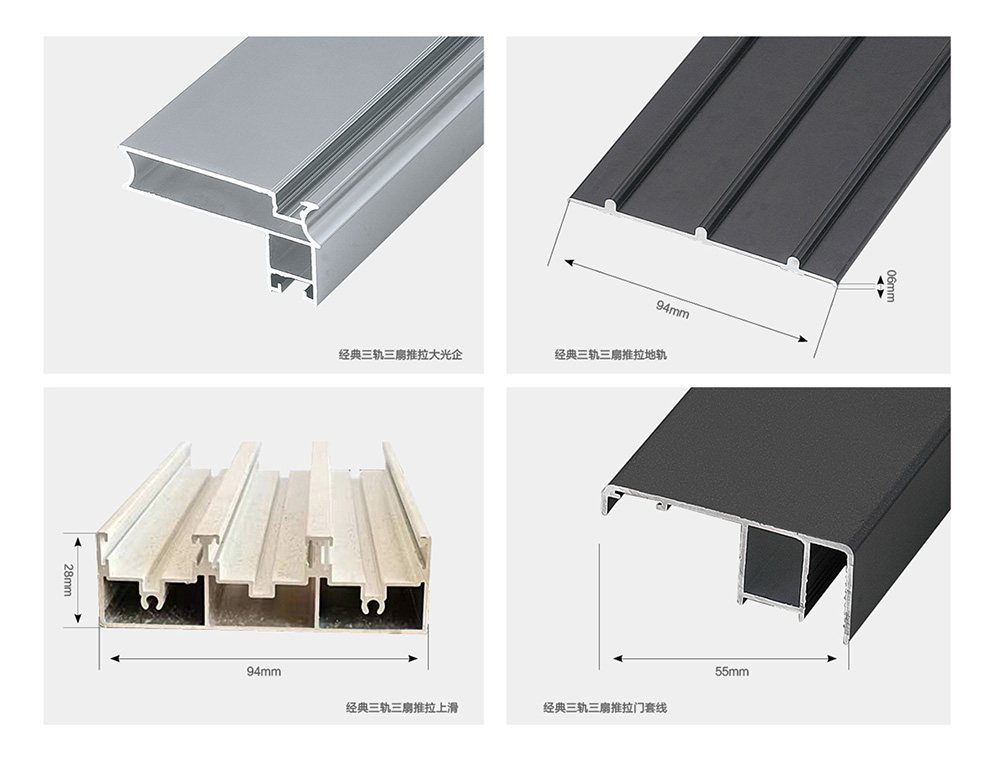 经典三轨三扇推拉大光企

94mm

06mm

经典三轨三扇推拉地轨

28mm

94mm

经典三轨三扇推拉上滑

55mm

经典三轨三扇推拉门套线